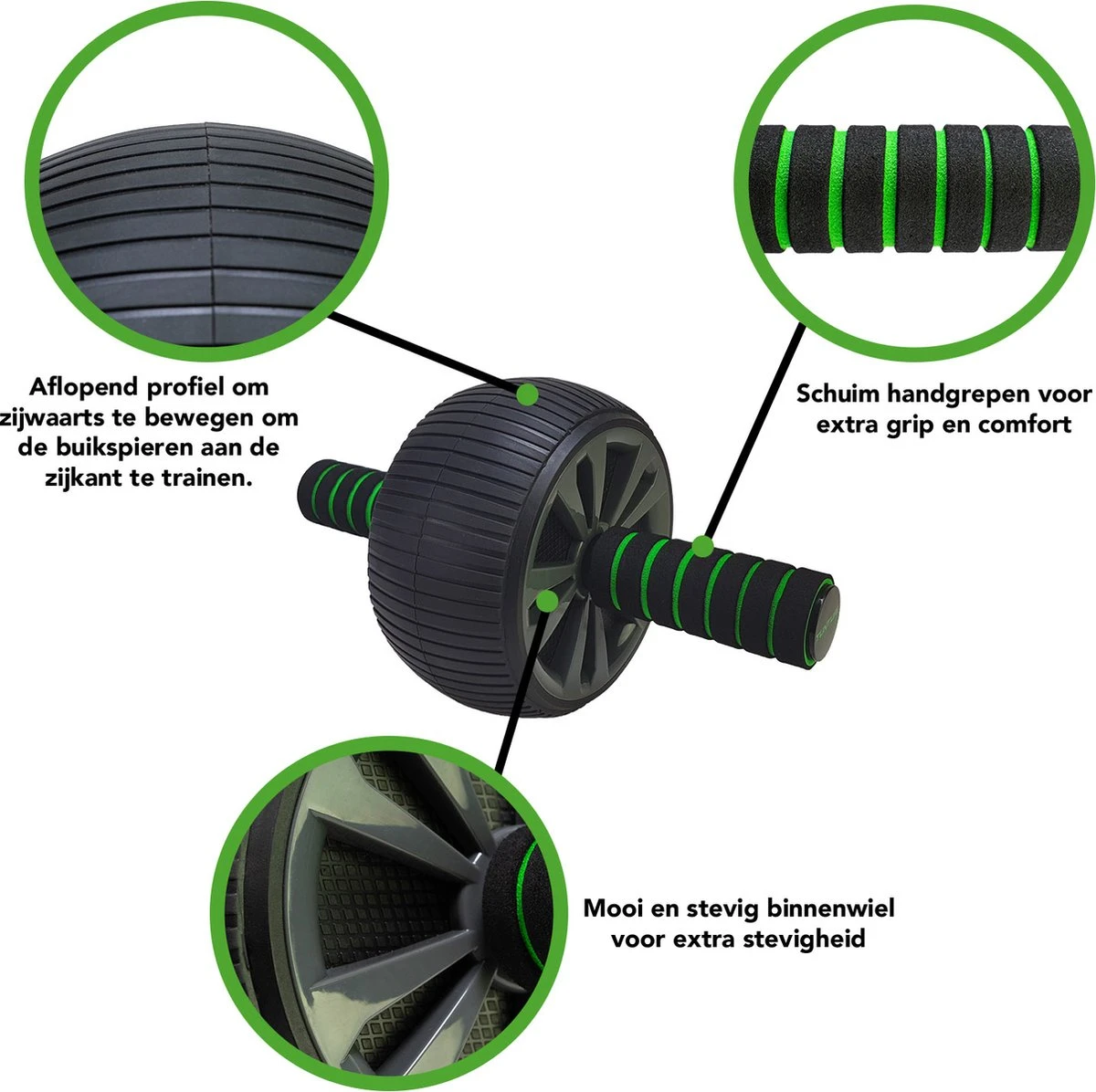 Aflopend profiel om zijwaarts te bewegen om de buikspieren aan de zijkant te trainen.

Schuim handgrepen voor extra grip en comfort

Mooi en stevig binnenwiel voor extra stevigheid